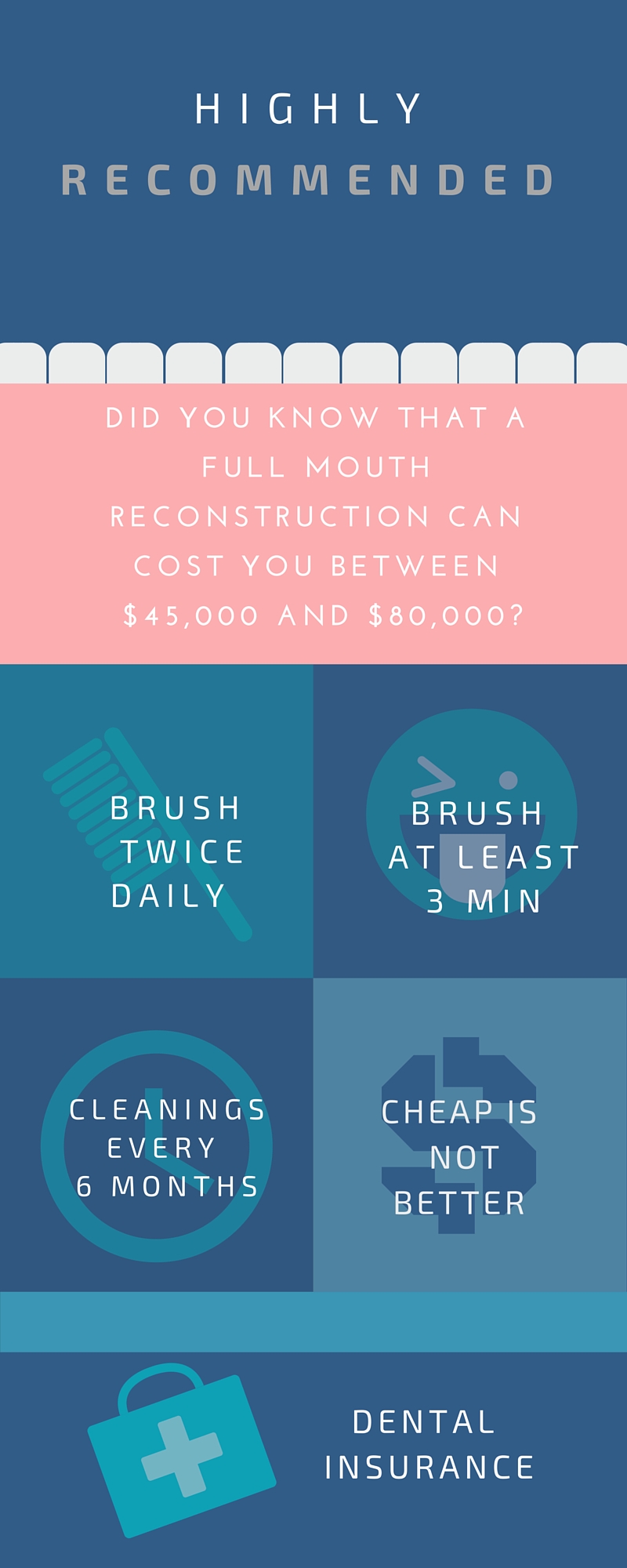 HIGHLY

RECOMMENDED

DID YOU KNOW THAT A FULL MOUTH RECONSTRUCTION CAN COST YOU BETWEEN \$45,000 AND \$80,000?

BRUSH TWICE DAILY

BRUSH AT LEAST 3 MIN

CLEANINGS EVERY 6 MONTHS

CHEAP IS NOT BETTER

DENTAL INSURANCE