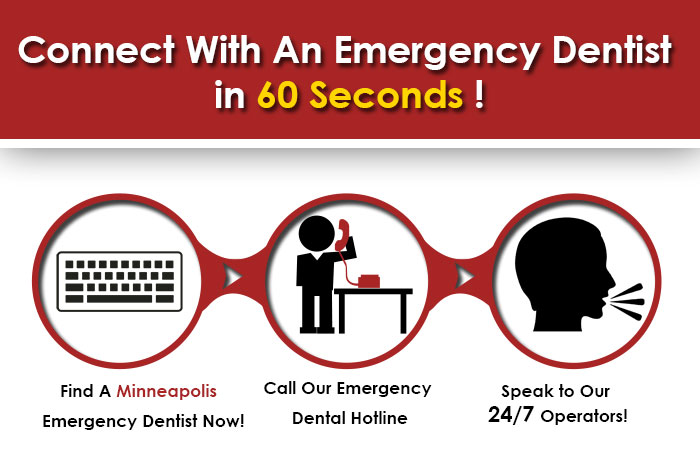 Connect With An Emergency Dentist in 60 Seconds !

Find A Minneapolis Emergency Dentist Now!

Call Our Emergency Dental Hotline

Speak to Our 24/7 Operators!