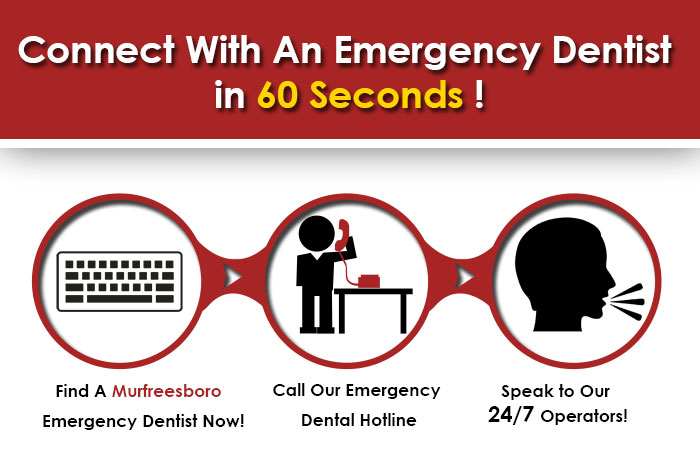 Connect With An Emergency Dentist in 60 Seconds !

Find A Murfreesboro Emergency Dentist Now!

Call Our Emergency Dental Hotline

Speak to Our 24/7 Operators!