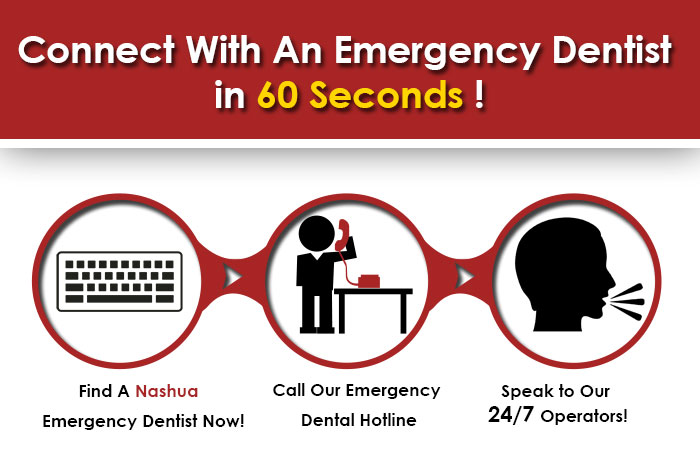 Connect With An Emergency Dentist in 60 Seconds !

Find A Nashua Emergency Dentist Now!

Call Our Emergency Dental Hotline

Speak to Our 24/7 Operators!