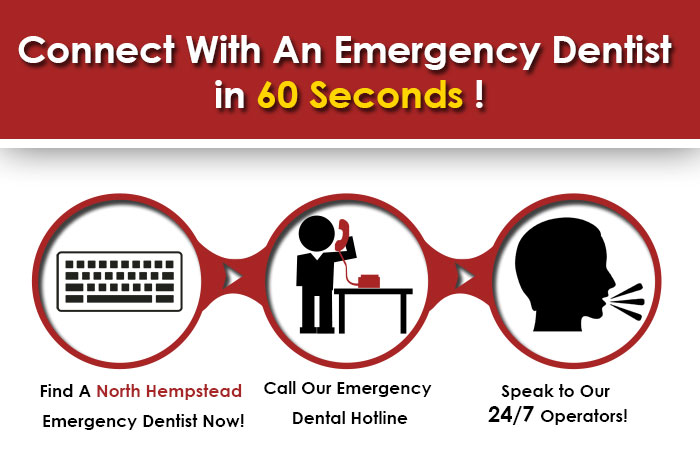 Connect With An Emergency Dentist in 60 Seconds !

Find A North Hempstead Emergency Dentist Now!

Call Our Emergency Dental Hotline

Speak to Our 24/7 Operators!