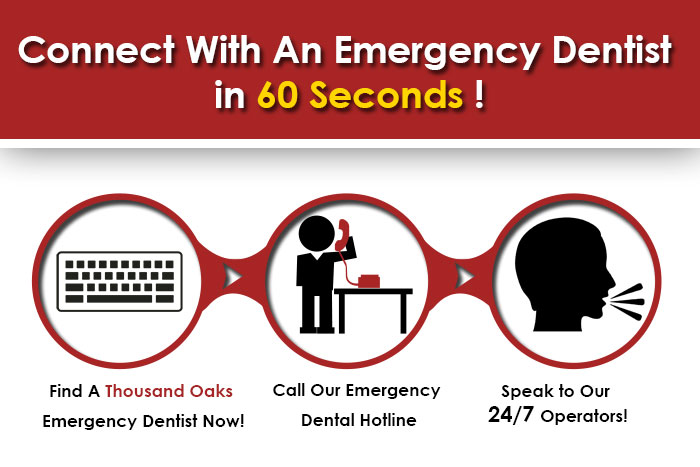 Connect With An Emergency Dentist in 60 Seconds !

Find A Thousand Oaks Emergency Dentist Now!

Call Our Emergency Dental Hotline

Speak to Our 24/7 Operators!